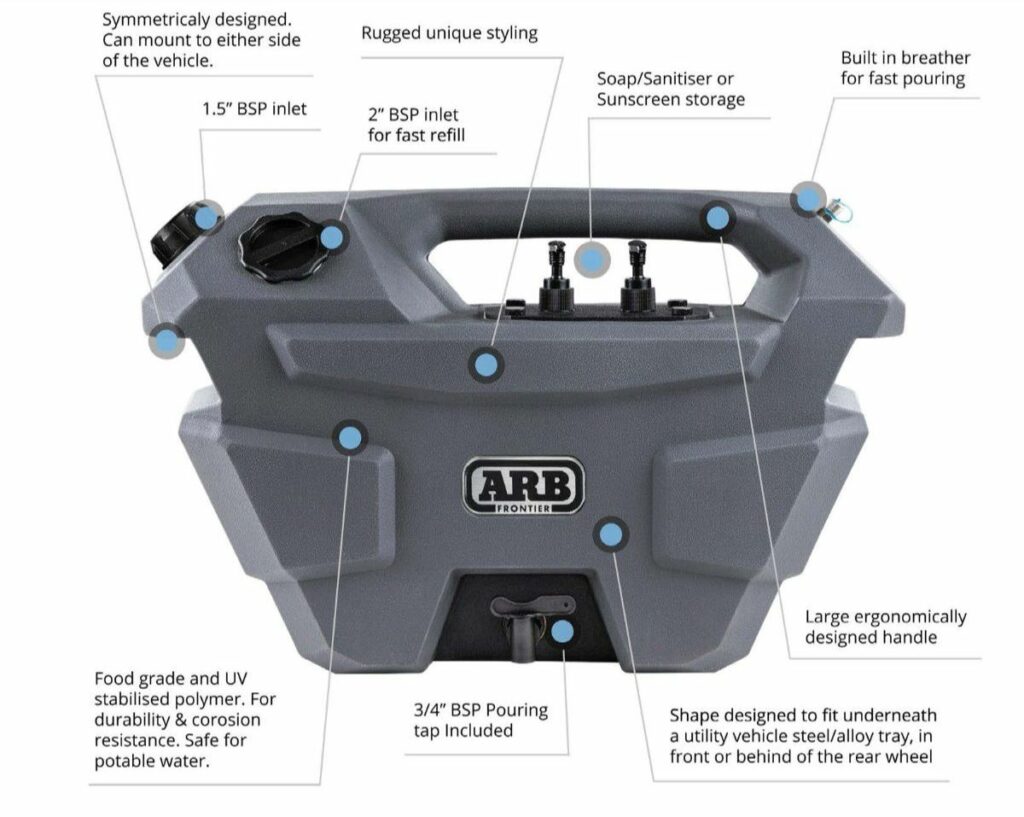 Symmetricaly designed. Can mount to either side of the vehicle.

Rugged unique styling

Built in breather for fast pouring

Soap/Sanitiser or Sunscreen storage

1.5" BSP inlet

2" BSP inlet for fast refill

ARB FRONTIER

Large ergonomically designed handle

Food grade and UV stabilised polymer. For durability & corosion resistance. Safe for potable water.

3/4" BSP Pouring tap Included

Shape designed to fit underneath a utility vehicle steel/alloy tray, in front or behind of the rear wheel