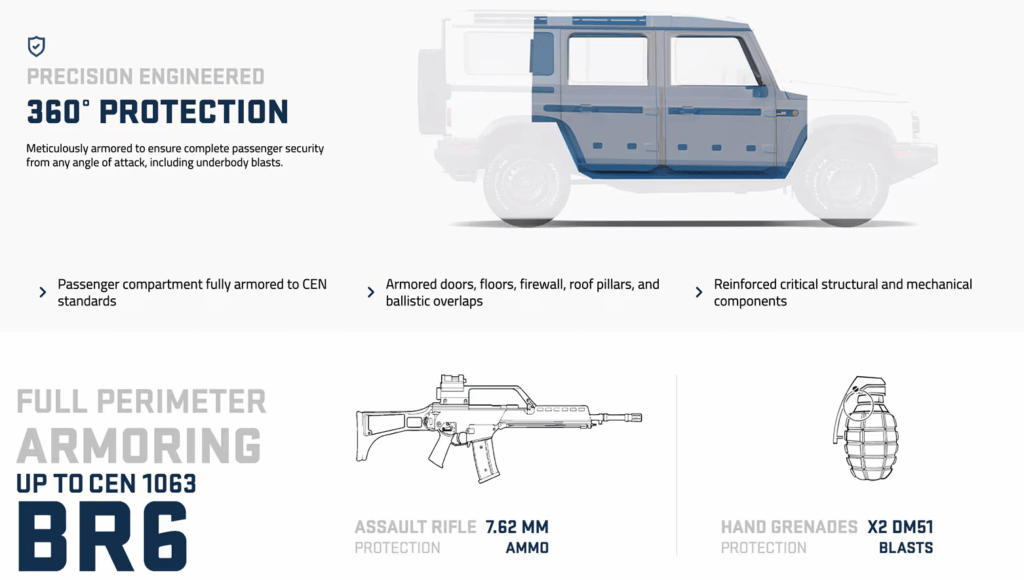 PRECISION ENGINEERED
360° PROTECTION

Meticulously armored to ensure complete passenger security from any angle of attack, including underbody blasts.

Passenger compartment fully armored to CEN standards

Armored doors, floors, firewall, roof pillars, and ballistic overlaps

Reinforced critical structural and mechanical components

FULL PERIMETER
ARMORING
UP TO CEN 1063
BR6

ASSAULT RIFLE PROTECTION
7.62 MM AMMO

HAND GRENADES PROTECTION
X2 DM51 BLASTS